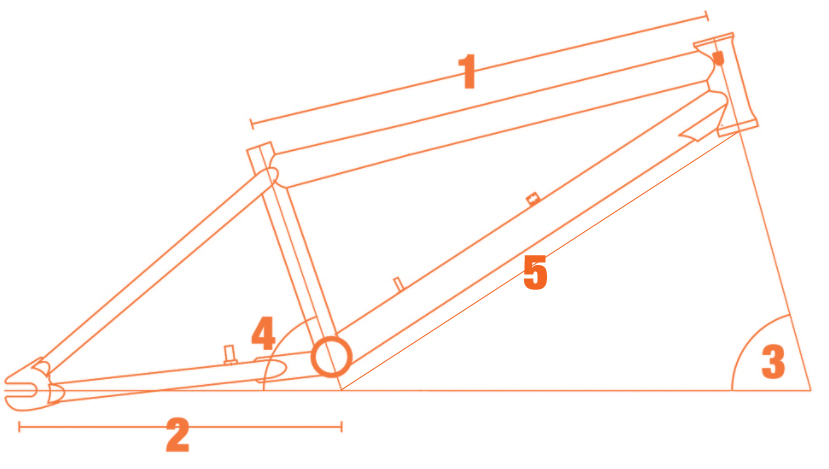 1

5

4

3

2